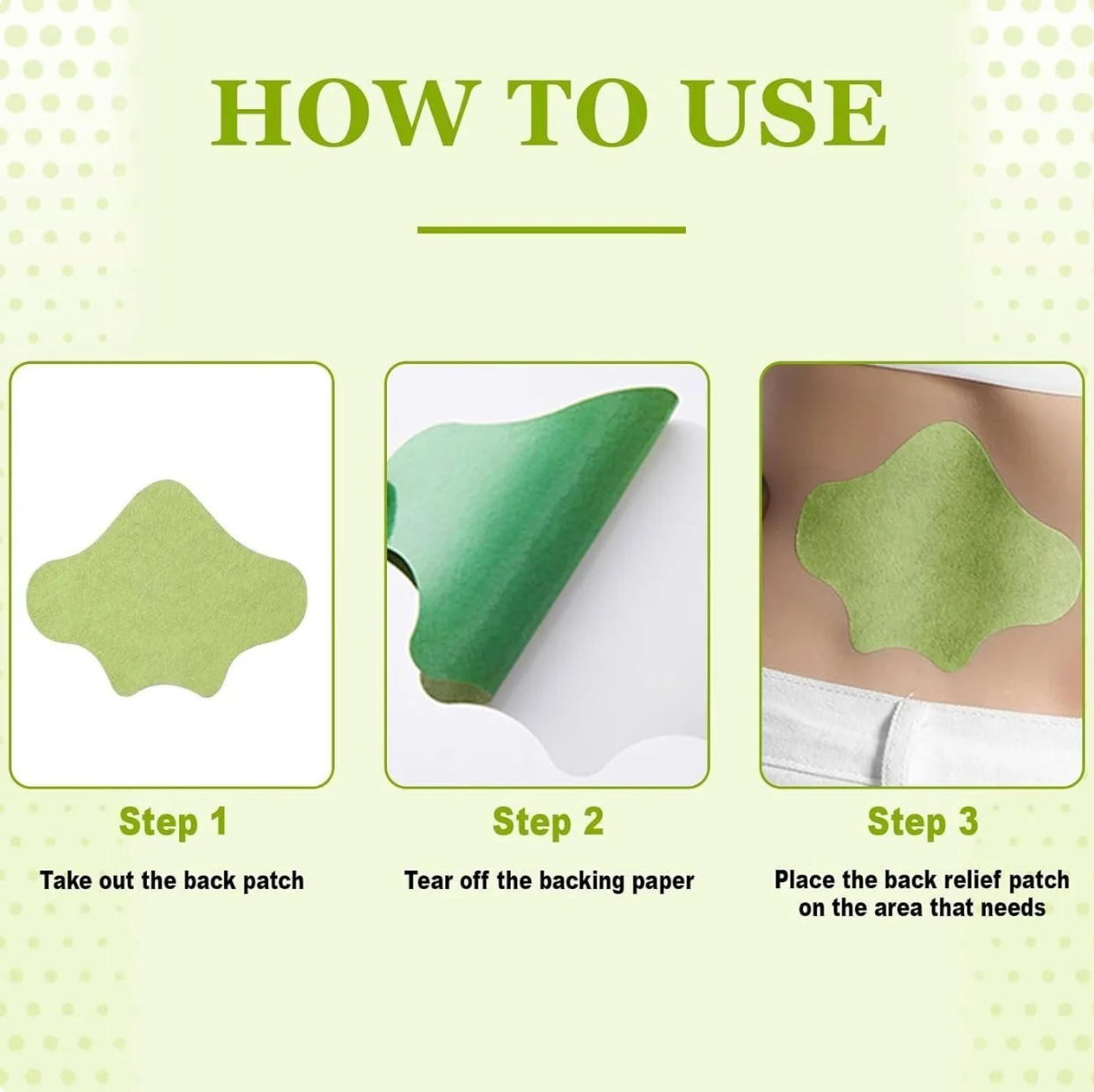 HOW TO USE

Step 1

Take out the back patch

Step 2

Tear off the backing paper

Step 3

Place the back relief patch on the area that needs